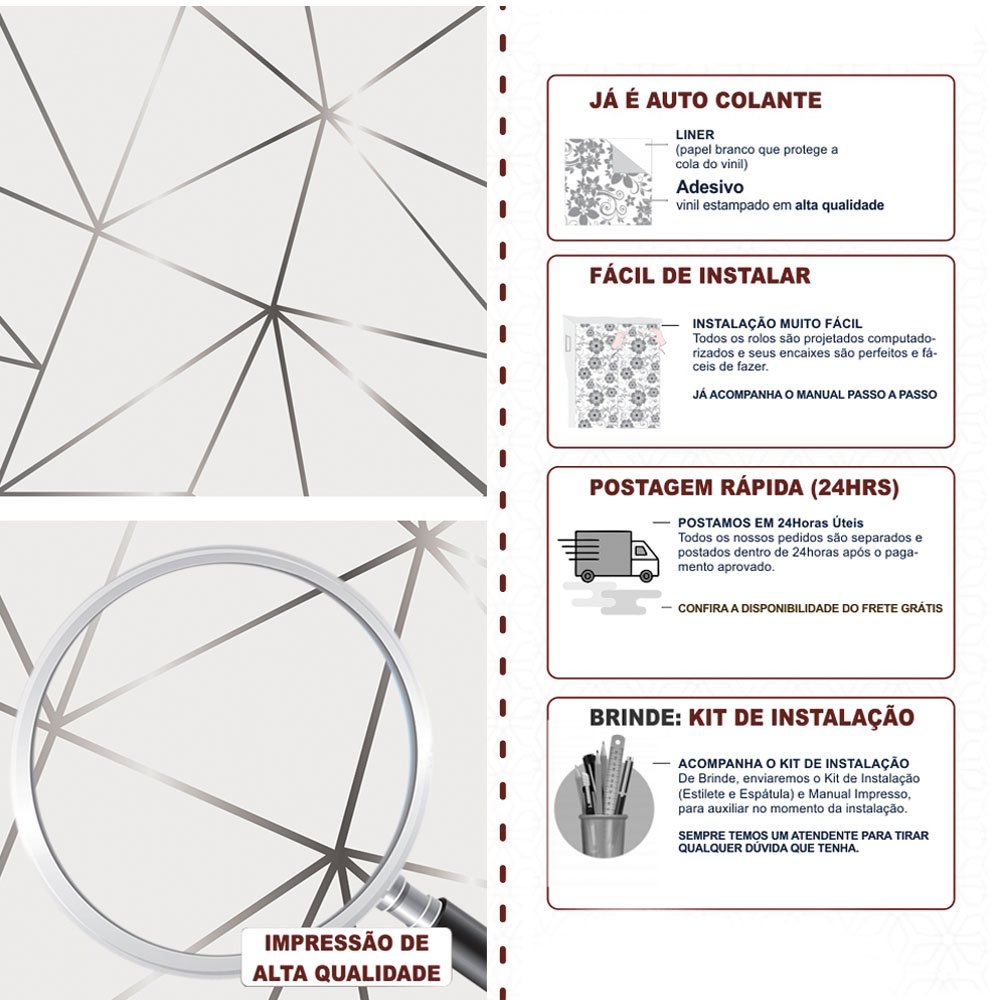 IMPRESSÃO DE ALTA QUALIDADE

JÁ É AUTO COLANTE

LINER
(papel branco que protege a cola do vinil)

Adesivo
vinil estampado em alta qualidade

FÁCIL DE INSTALAR

INSTALAÇÃO MUITO FÁCIL
Todos os rolos são projetados computadorizados e seus encaixes são perfeitos e fáceis de fazer.

JÁ ACOMPANHA O MANUAL PASSO A PASSO

POSTAGEM RÁPIDA (24HRS)

POSTAMOS EM 24Horas Úteis
Todos os nossos pedidos são separados e postados dentro de 24horas após o pagamento aprovado.

CONFIRA A DISPONIBILIDADE DO FRETE GRÁTIS

BRINDE: KIT DE INSTALAÇÃO

ACOMPANHA O KIT DE INSTALAÇÃO
De Brinde, enviaremos o Kit de Instalação (Estilete e Espátula) e Manual Impresso, para auxiliar no momento da instalação.

SEMPRE TEMOS UM ATENDENTE PARA TIRAR QUALQUER DÚVIDA QUE TENHA.