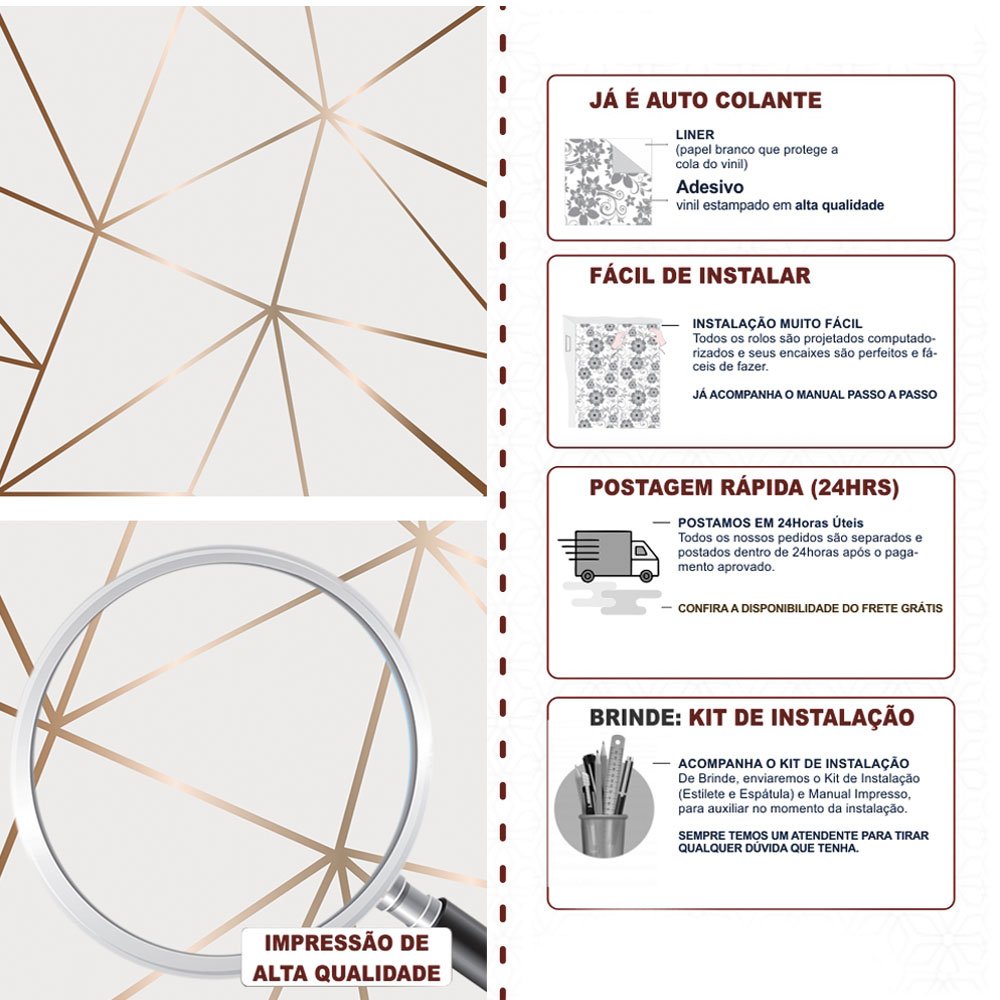 IMPRESSÃO DE ALTA QUALIDADE

JÁ É AUTO COLANTE

LINER
(papel branco que protege a cola do vinil)

Adesivo
vinil estampado em alta qualidade

FÁCIL DE INSTALAR

INSTALAÇÃO MUITO FÁCIL
Todos os rolos são projetados computadorizados e seus encaixes são perfeitos e fáceis de fazer.

JÁ ACOMPANHA O MANUAL PASSO A PASSO

POSTAGEM RÁPIDA (24HRS)

POSTAMOS EM 24Horas Úteis
Todos os nossos pedidos são separados e postados dentro de 24horas após o pagamento aprovado.

CONFIRA A DISPONIBILIDADE DO FRETE GRÁTIS

BRINDE: KIT DE INSTALAÇÃO

ACOMPANHA O KIT DE INSTALAÇÃO
De Brinde, enviaremos o Kit de Instalação (Estilete e Espátula) e Manual Impresso, para auxiliar no momento da instalação.

SEMPRE TEMOS UM ATENDENTE PARA TIRAR QUALQUER DÚVIDA QUE TENHA.