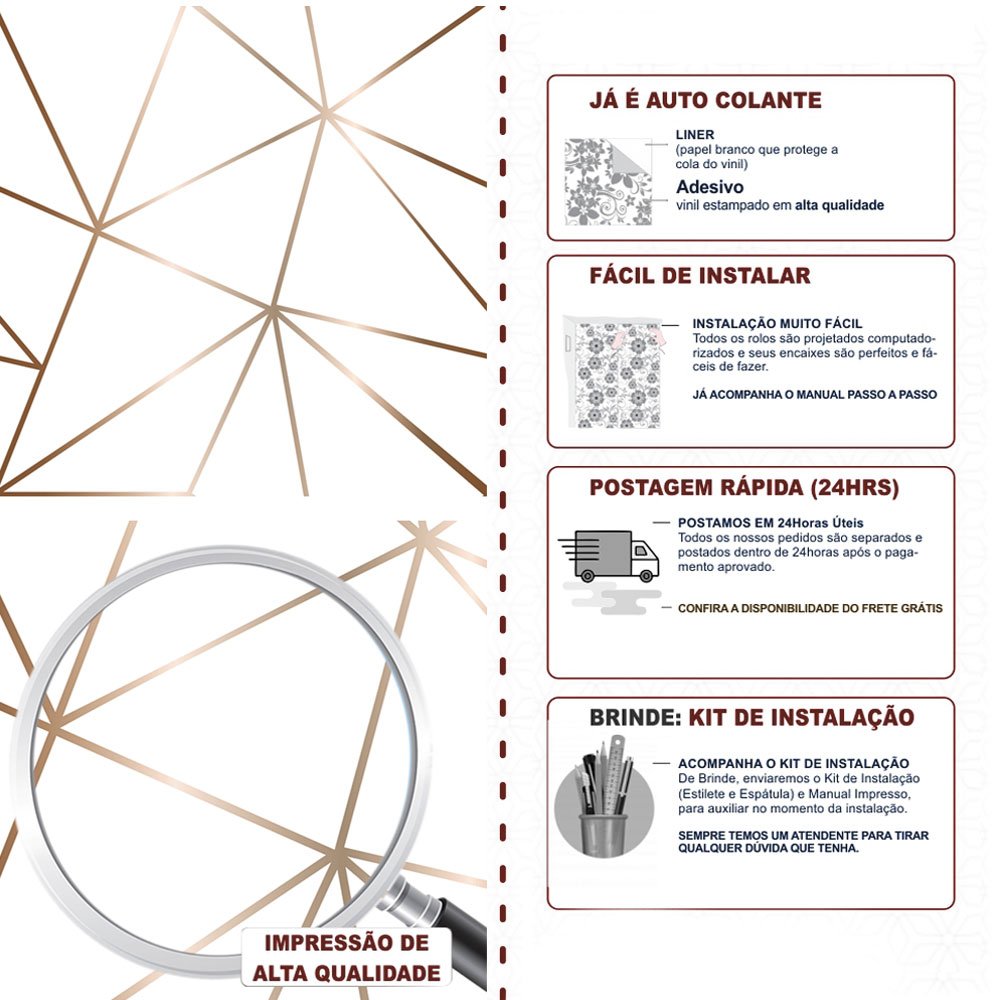 IMPRESSÃO DE ALTA QUALIDADE

JÁ É AUTO COLANTE

LINER
(papel branco que protege a cola do vinil)

Adesivo
vinil estampado em alta qualidade

FÁCIL DE INSTALAR

INSTALAÇÃO MUITO FÁCIL
Todos os rolos são projetados computadorizados e seus encaixes são perfeitos e fáceis de fazer.

JÁ ACOMPANHA O MANUAL PASSO A PASSO

POSTAGEM RÁPIDA (24HRS)

POSTAMOS EM 24Horas Úteis
Todos os nossos pedidos são separados e postados dentro de 24horas após o pagamento aprovado.

CONFIRA A DISPONIBILIDADE DO FRETE GRÁTIS

BRINDE: KIT DE INSTALAÇÃO

ACOMPANHA O KIT DE INSTALAÇÃO
De Brinde, enviaremos o Kit de Instalação (Estilete e Espátula) e Manual Impresso, para auxiliar no momento da instalação.

SEMPRE TEMOS UM ATENDENTE PARA TIRAR QUALQUER DÚVIDA QUE TENHA.