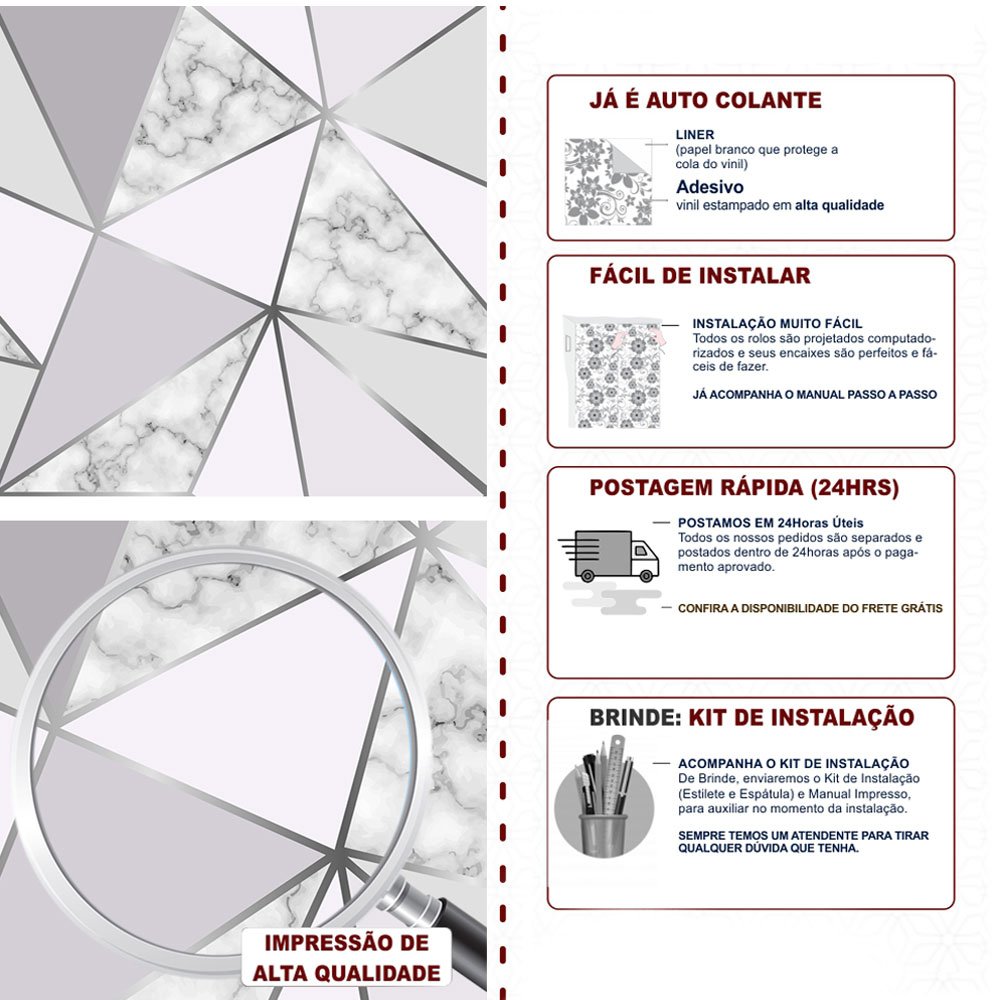 IMPRESSÃO DE ALTA QUALIDADE

JÁ É AUTO COLANTE

LINER
(papel branco que protege a cola do vinil)

Adesivo
vinil estampado em alta qualidade

FÁCIL DE INSTALAR

INSTALAÇÃO MUITO FÁCIL
Todos os rolos são projetados computadorizados e seus encaixes são perfeitos e fáceis de fazer.

JÁ ACOMPANHA O MANUAL PASSO A PASSO

POSTAGEM RÁPIDA (24HRS)

POSTAMOS EM 24Horas Úteis
Todos os nossos pedidos são separados e postados dentro de 24horas após o pagamento aprovado.

CONFIRA A DISPONIBILIDADE DO FRETE GRÁTIS

BRINDE: KIT DE INSTALAÇÃO

ACOMPANHA O KIT DE INSTALAÇÃO
De Brinde, enviaremos o Kit de Instalação (Estilete e Espátula) e Manual Impresso, para auxiliar no momento da instalação.

SEMPRE TEMOS UM ATENDENTE PARA TIRAR QUALQUER DÚVIDA QUE TENHA.