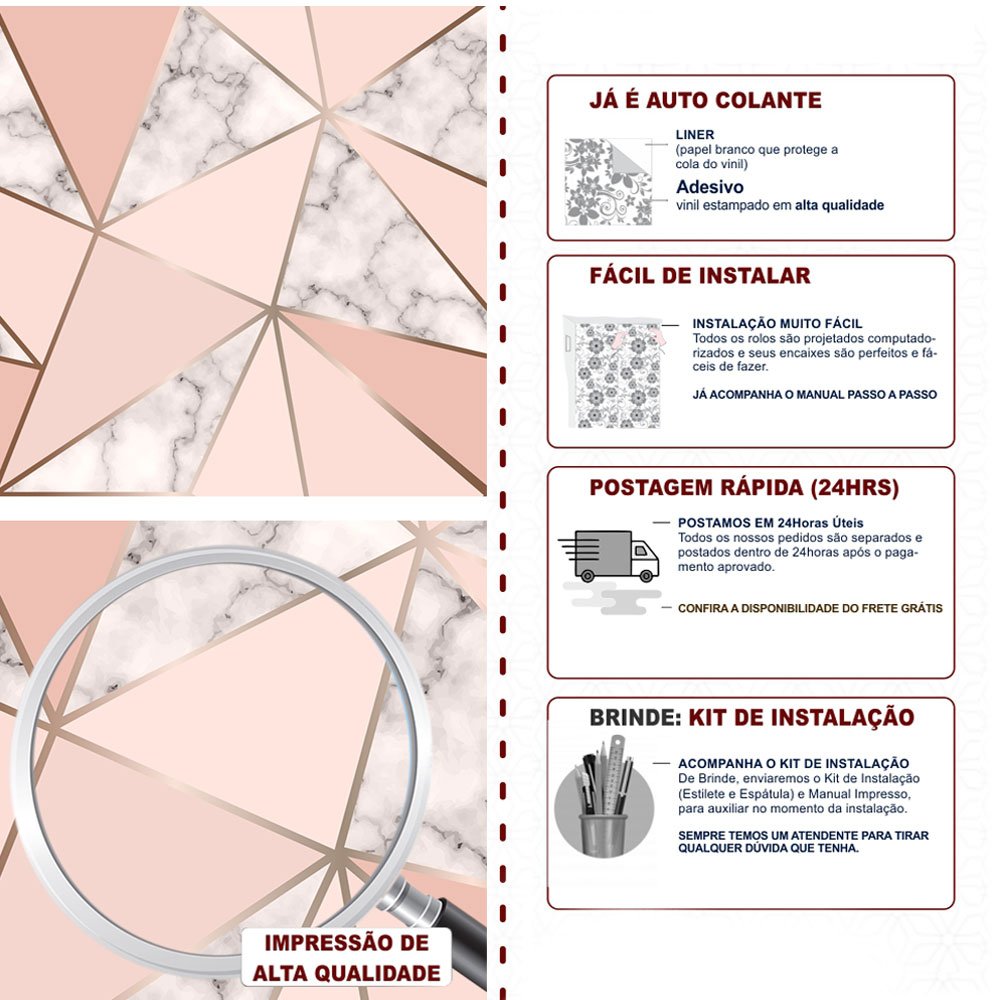 IMPRESSÃO DE ALTA QUALIDADE

JÁ É AUTO COLANTE

LINER
(papel branco que protege a cola do vinil)

Adesivo
vinil estampado em alta qualidade

FÁCIL DE INSTALAR

INSTALAÇÃO MUITO FÁCIL
Todos os rolos são projetados computadorizados e seus encaixes são perfeitos e fáceis de fazer.

JÁ ACOMPANHA O MANUAL PASSO A PASSO

POSTAGEM RÁPIDA (24HRS)

POSTAMOS EM 24Horas Úteis
Todos os nossos pedidos são separados e postados dentro de 24horas após o pagamento aprovado.

CONFIRA A DISPONIBILIDADE DO FRETE GRÁTIS

BRINDE: KIT DE INSTALAÇÃO

ACOMPANHA O KIT DE INSTALAÇÃO
De Brinde, enviaremos o Kit de Instalação (Estilete e Espátula) e Manual Impresso, para auxiliar no momento da instalação.

SEMPRE TEMOS UM ATENDENTE PARA TIRAR QUALQUER DÚVIDA QUE TENHA.