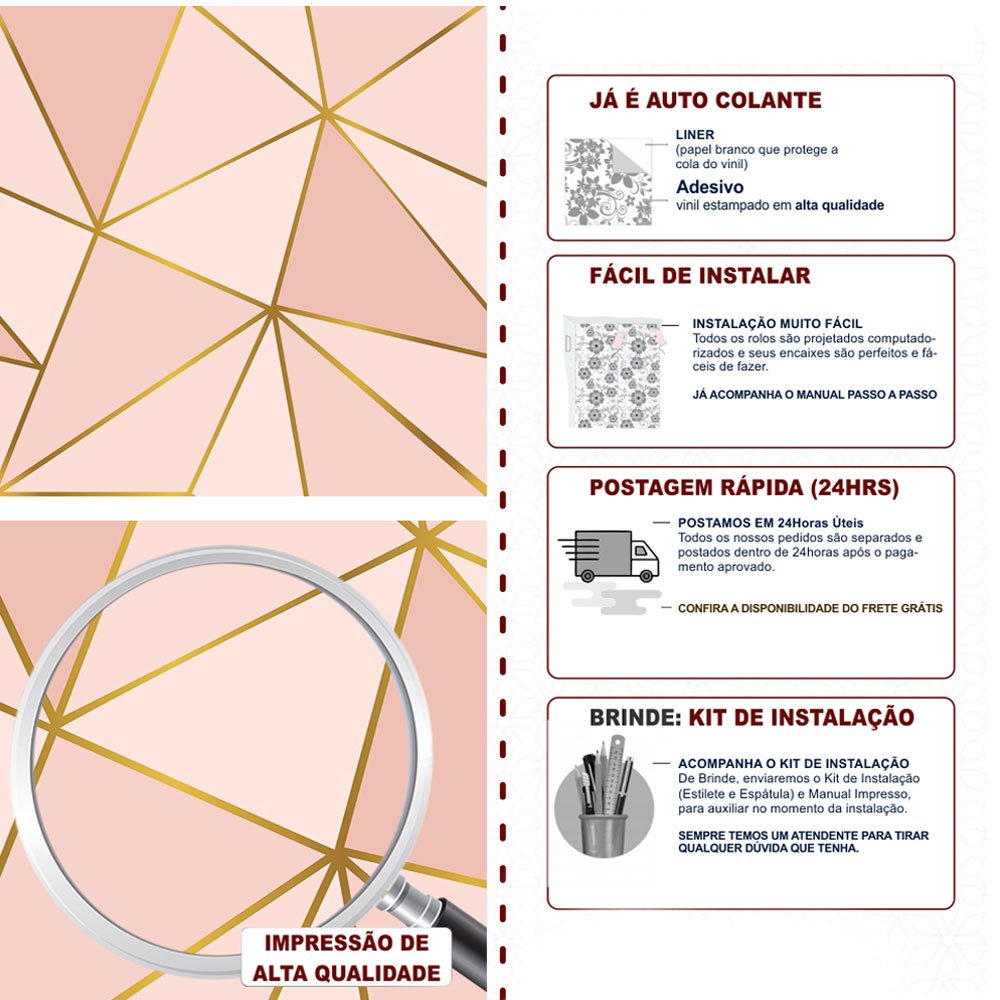 IMPRESSÃO DE ALTA QUALIDADE

JÁ É AUTO COLANTE

LINER
(papel branco que protege a cola do vinil)

Adesivo
vinil estampado em alta qualidade

FÁCIL DE INSTALAR

INSTALAÇÃO MUITO FÁCIL
Todos os rolos são projetados computadorizados e seus encaixes são perfeitos e fáceis de fazer.

JÁ ACOMPANHA O MANUAL PASSO A PASSO

POSTAGEM RÁPIDA (24HRS)

POSTAMOS EM 24Horas Úteis
Todos os nossos pedidos são separados e postados dentro de 24horas após o pagamento aprovado.

CONFIRA A DISPONIBILIDADE DO FRETE GRÁTIS

BRINDE: KIT DE INSTALAÇÃO

ACOMPANHA O KIT DE INSTALAÇÃO
De Brinde, enviaremos o Kit de Instalação (Estilete e Espátula) e Manual Impresso, para auxiliar no momento da instalação.

SEMPRE TEMOS UM ATENDENTE PARA TIRAR QUALQUER DÚVIDA QUE TENHA.