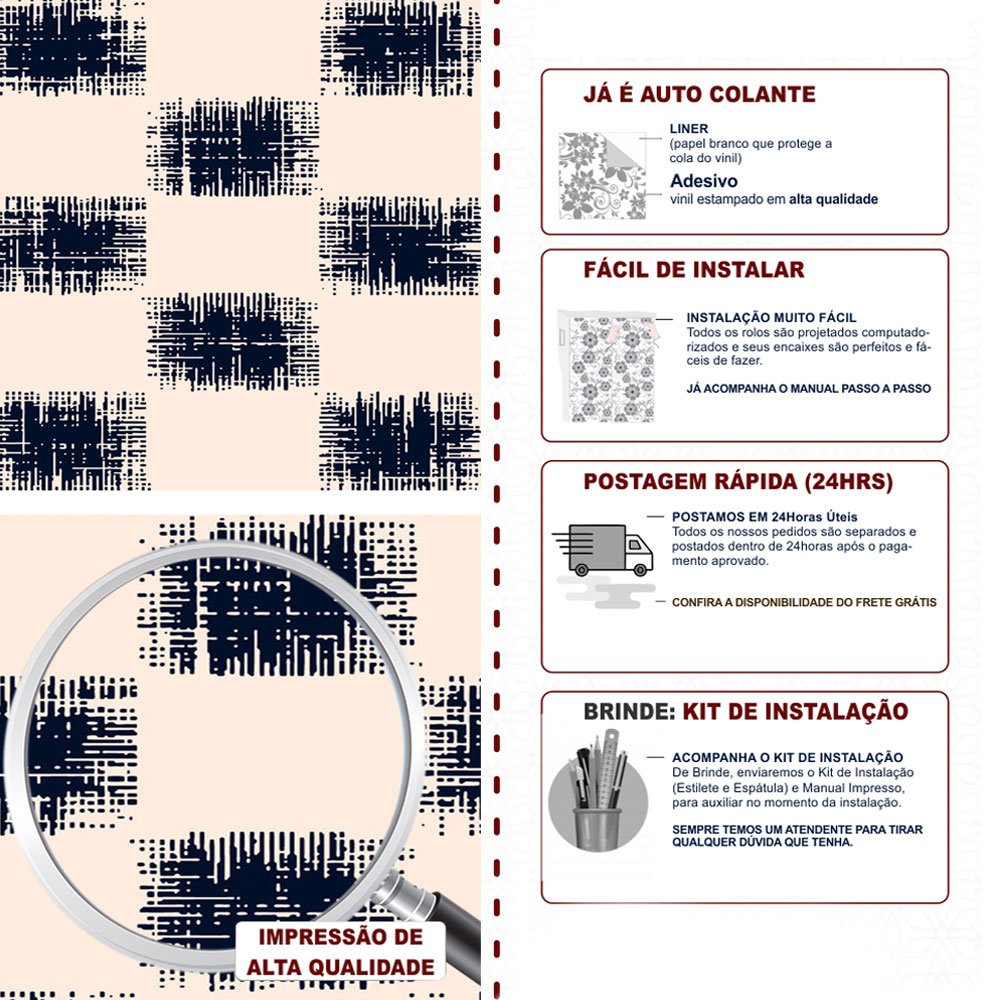 IMPRESSÃO DE ALTA QUALIDADE

JÁ É AUTO COLANTE

LINER
(papel branco que protege a cola do vinil)

Adesivo
vinil estampado em alta qualidade

FÁCIL DE INSTALAR

INSTALAÇÃO MUITO FÁCIL
Todos os rolos são projetados computadorizados e seus encaixes são perfeitos e fáceis de fazer.

JÁ ACOMPANHA O MANUAL PASSO A PASSO

POSTAGEM RÁPIDA (24HRS)

POSTAMOS EM 24Horas Úteis
Todos os nossos pedidos são separados e postados dentro de 24horas após o pagamento aprovado.

CONFIRA A DISPONIBILIDADE DO FRETE GRÁTIS

BRINDE: KIT DE INSTALAÇÃO

ACOMPANHA O KIT DE INSTALAÇÃO
De Brinde, enviaremos o Kit de Instalação (Estilete e Espátula) e Manual Impresso, para auxiliar no momento da instalação.

SEMPRE TEMOS UM ATENDENTE PARA TIRAR QUALQUER DÚVIDA QUE TENHA.