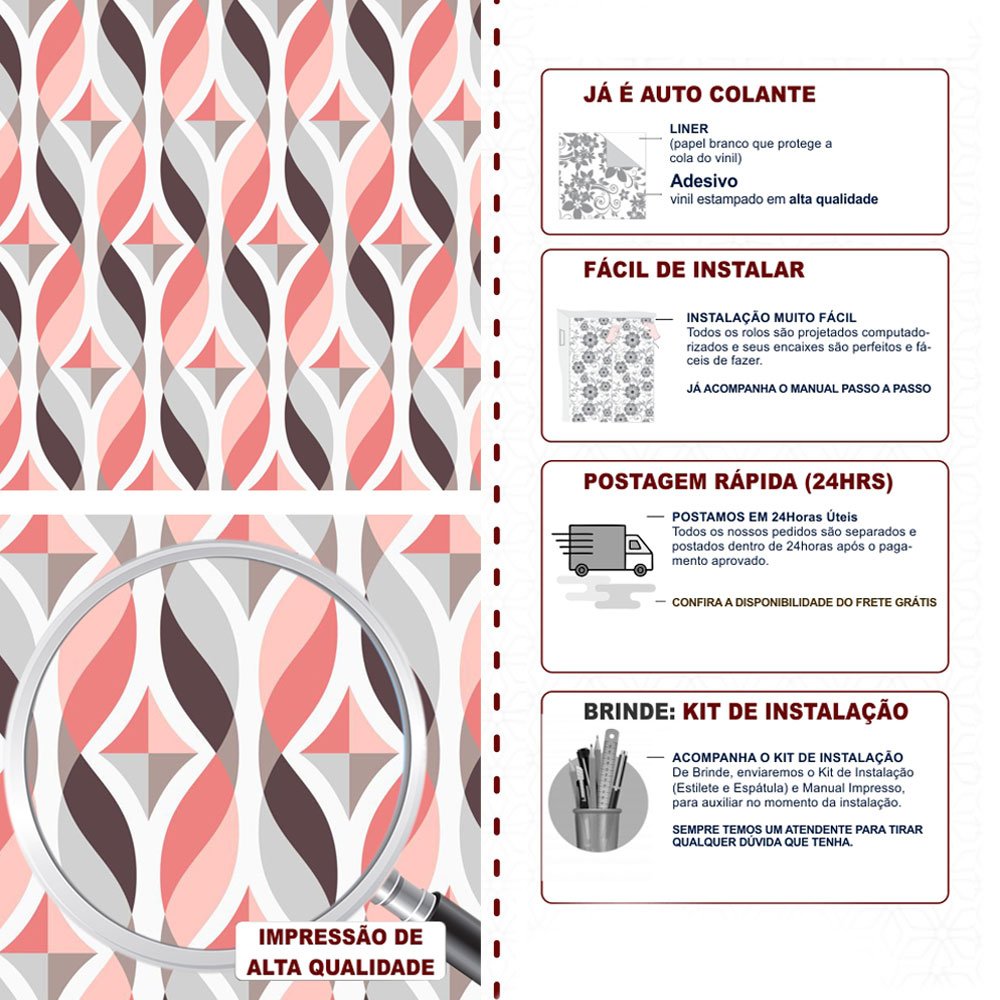 IMPRESSÃO DE ALTA QUALIDADE

JÁ É AUTO COLANTE

LINER
(papel branco que protege a cola do vinil)

Adesivo
vinil estampado em alta qualidade

FÁCIL DE INSTALAR

INSTALAÇÃO MUITO FÁCIL
Todos os rolos são projetados computadorizados e seus encaixes são perfeitos e fáceis de fazer.

JÁ ACOMPANHA O MANUAL PASSO A PASSO

POSTAGEM RÁPIDA (24HRS)

POSTAMOS EM 24Horas Úteis
Todos os nossos pedidos são separados e postados dentro de 24horas após o pagamento aprovado.

CONFIRA A DISPONIBILIDADE DO FRETE GRÁTIS

BRINDE: KIT DE INSTALAÇÃO

ACOMPANHA O KIT DE INSTALAÇÃO
De Brinde, enviaremos o Kit de Instalação (Estilete e Espátula) e Manual Impresso, para auxiliar no momento da instalação.

SEMPRE TEMOS UM ATENDENTE PARA TIRAR QUALQUER DÚVIDA QUE TENHA.