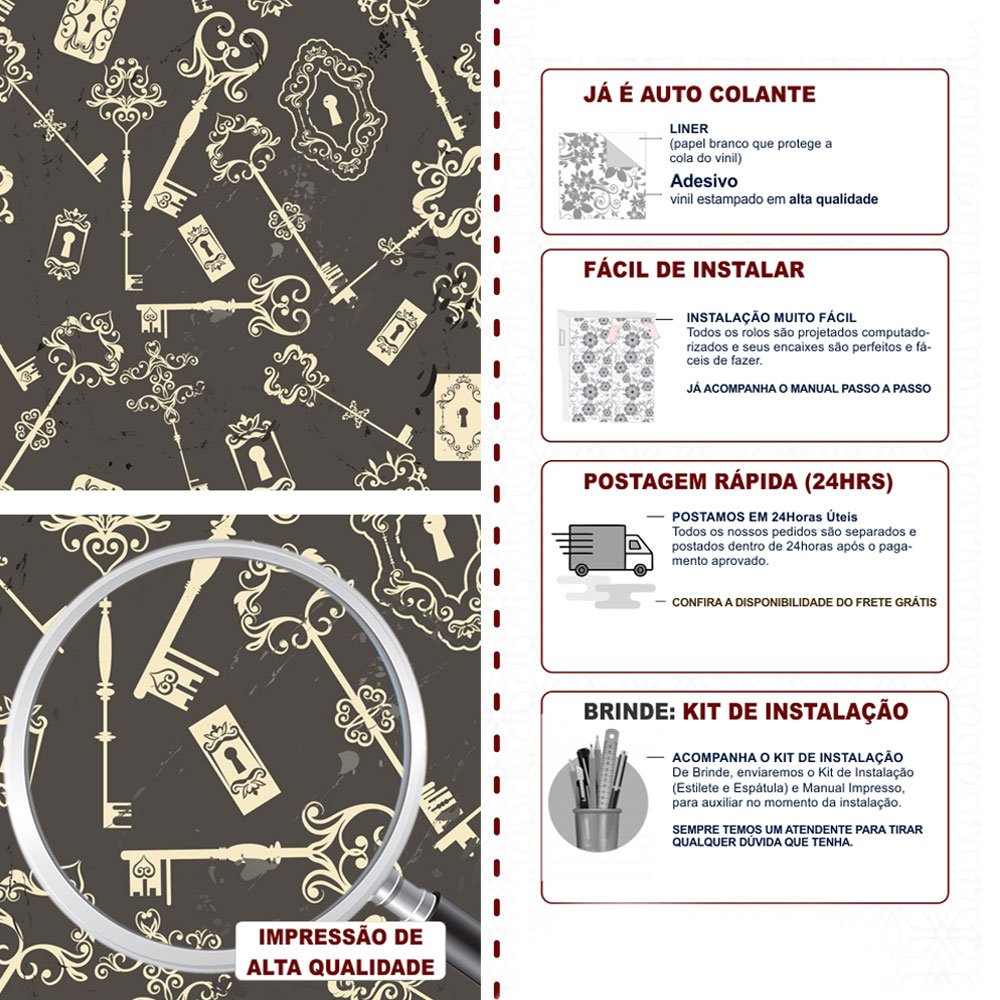 IMPRESSÃO DE ALTA QUALIDADE

JÁ É AUTO COLANTE

LINER
(papel branco que protege a cola do vinil)

Adesivo
vinil estampado em alta qualidade

FÁCIL DE INSTALAR

INSTALAÇÃO MUITO FÁCIL
Todos os rolos são projetados computadorizados e seus encaixes são perfeitos e fáceis de fazer.

JÁ ACOMPANHA O MANUAL PASSO A PASSO

POSTAGEM RÁPIDA (24HRS)

POSTAMOS EM 24Horas Úteis
Todos os nossos pedidos são separados e postados dentro de 24horas após o pagamento aprovado.

CONFIRA A DISPONIBILIDADE DO FRETE GRÁTIS

BRINDE: KIT DE INSTALAÇÃO

ACOMPANHA O KIT DE INSTALAÇÃO
De Brinde, enviaremos o Kit de Instalação (Estilete e Espátula) e Manual Impresso, para auxiliar no momento da instalação.

SEMPRE TEMOS UM ATENDENTE PARA TIRAR QUALQUER DÚVIDA QUE TENHA.