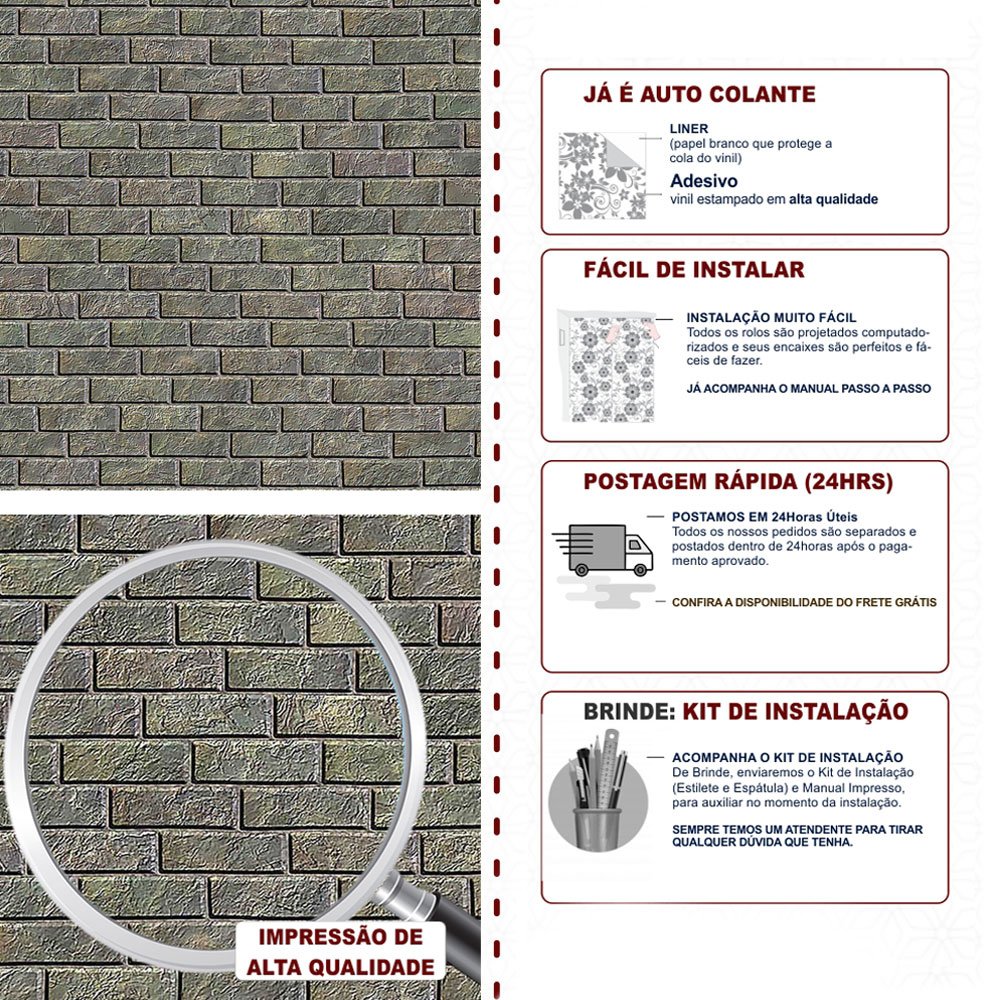 IMPRESSÃO DE ALTA QUALIDADE

JÁ É AUTO COLANTE

LINER
(papel branco que protege a cola do vinil)

Adesivo
vinil estampado em alta qualidade

FÁCIL DE INSTALAR

INSTALAÇÃO MUITO FÁCIL
Todos os rolos são projetados computadorizados e seus encaixes são perfeitos e fáceis de fazer.

JÁ ACOMPANHA O MANUAL PASSO A PASSO

POSTAGEM RÁPIDA (24HRS)

POSTAMOS EM 24Horas Úteis
Todos os nossos pedidos são separados e postados dentro de 24horas após o pagamento aprovado.

CONFIRA A DISPONIBILIDADE DO FRETE GRÁTIS

BRINDE: KIT DE INSTALAÇÃO

ACOMPANHA O KIT DE INSTALAÇÃO
De Brinde, enviaremos o Kit de Instalação (Estilete e Espátula) e Manual Impresso, para auxiliar no momento da instalação.

SEMPRE TEMOS UM ATENDENTE PARA TIRAR QUALQUER DÚVIDA QUE TENHA.