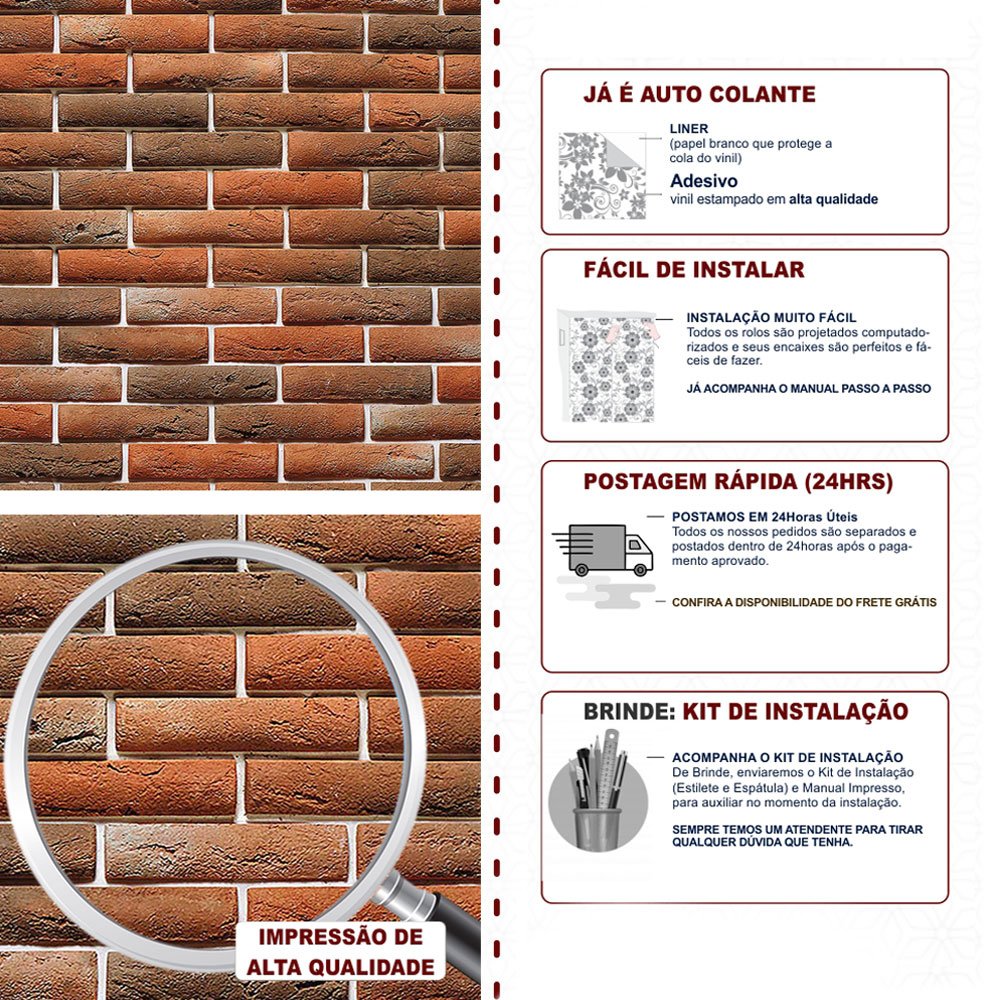 IMPRESSÃO DE ALTA QUALIDADE

JÁ É AUTO COLANTE

LINER
(papel branco que protege a cola do vinil)

Adesivo
vinil estampado em alta qualidade

FÁCIL DE INSTALAR

INSTALAÇÃO MUITO FÁCIL
Todos os rolos são projetados computadorizados e seus encaixes são perfeitos e fáceis de fazer.

JÁ ACOMPANHA O MANUAL PASSO A PASSO

POSTAGEM RÁPIDA (24HRS)

POSTAMOS EM 24Horas Úteis
Todos os nossos pedidos são separados e postados dentro de 24horas após o pagamento aprovado.

CONFIRA A DISPONIBILIDADE DO FRETE GRÁTIS

BRINDE: KIT DE INSTALAÇÃO

ACOMPANHA O KIT DE INSTALAÇÃO
De Brinde, enviaremos o Kit de Instalação (Estilete e Espátula) e Manual Impresso, para auxiliar no momento da instalação.

SEMPRE TEMOS UM ATENDENTE PARA TIRAR QUALQUER DÚVIDA QUE TENHA.