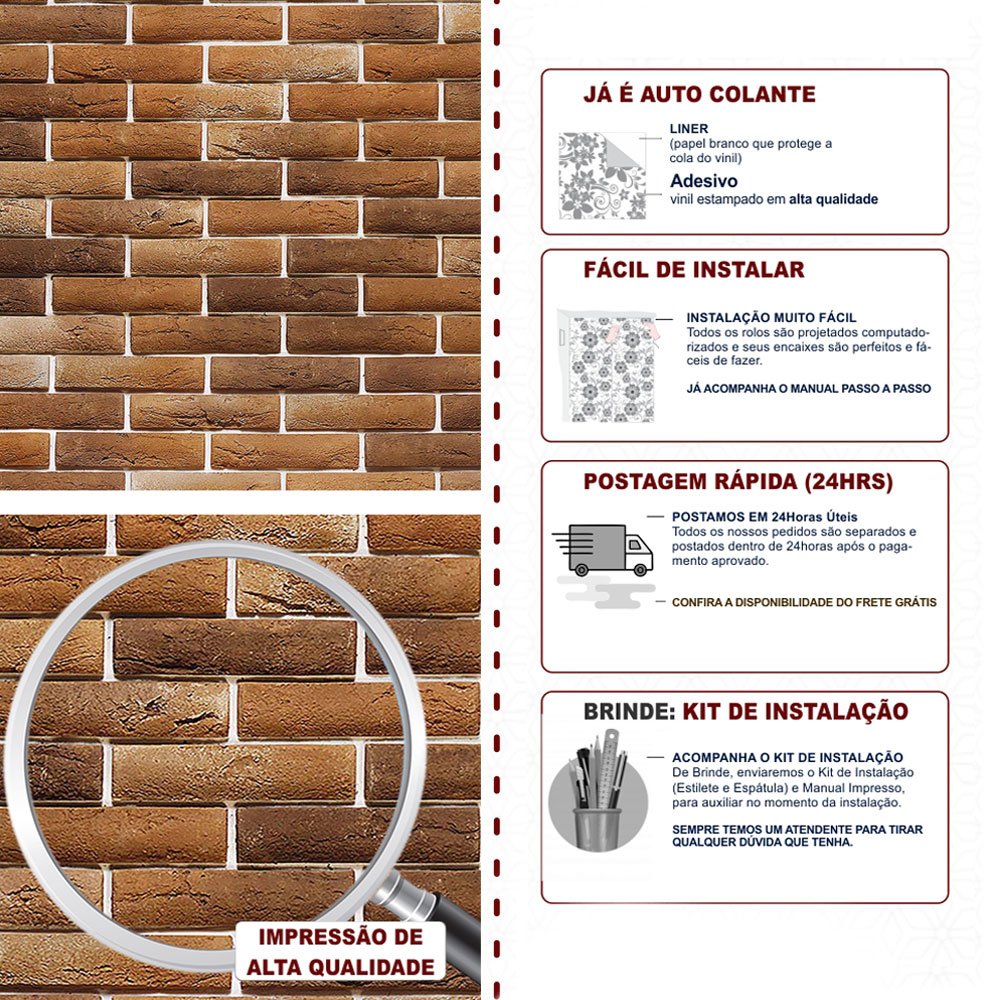 IMPRESSÃO DE ALTA QUALIDADE

JÁ É AUTO COLANTE

LINER
(papel branco que protege a cola do vinil)

Adesivo
vinil estampado em alta qualidade

FÁCIL DE INSTALAR

INSTALAÇÃO MUITO FÁCIL
Todos os rolos são projetados computadorizados e seus encaixes são perfeitos e fáceis de fazer.

JÁ ACOMPANHA O MANUAL PASSO A PASSO

POSTAGEM RÁPIDA (24HRS)

POSTAMOS EM 24Horas Úteis
Todos os nossos pedidos são separados e postados dentro de 24horas após o pagamento aprovado.

CONFIRA A DISPONIBILIDADE DO FRETE GRÁTIS

BRINDE: KIT DE INSTALAÇÃO

ACOMPANHA O KIT DE INSTALAÇÃO
De Brinde, enviaremos o Kit de Instalação (Estilete e Espátula) e Manual Impresso, para auxiliar no momento da instalação.

SEMPRE TEMOS UM ATENDENTE PARA TIRAR QUALQUER DÚVIDA QUE TENHA.