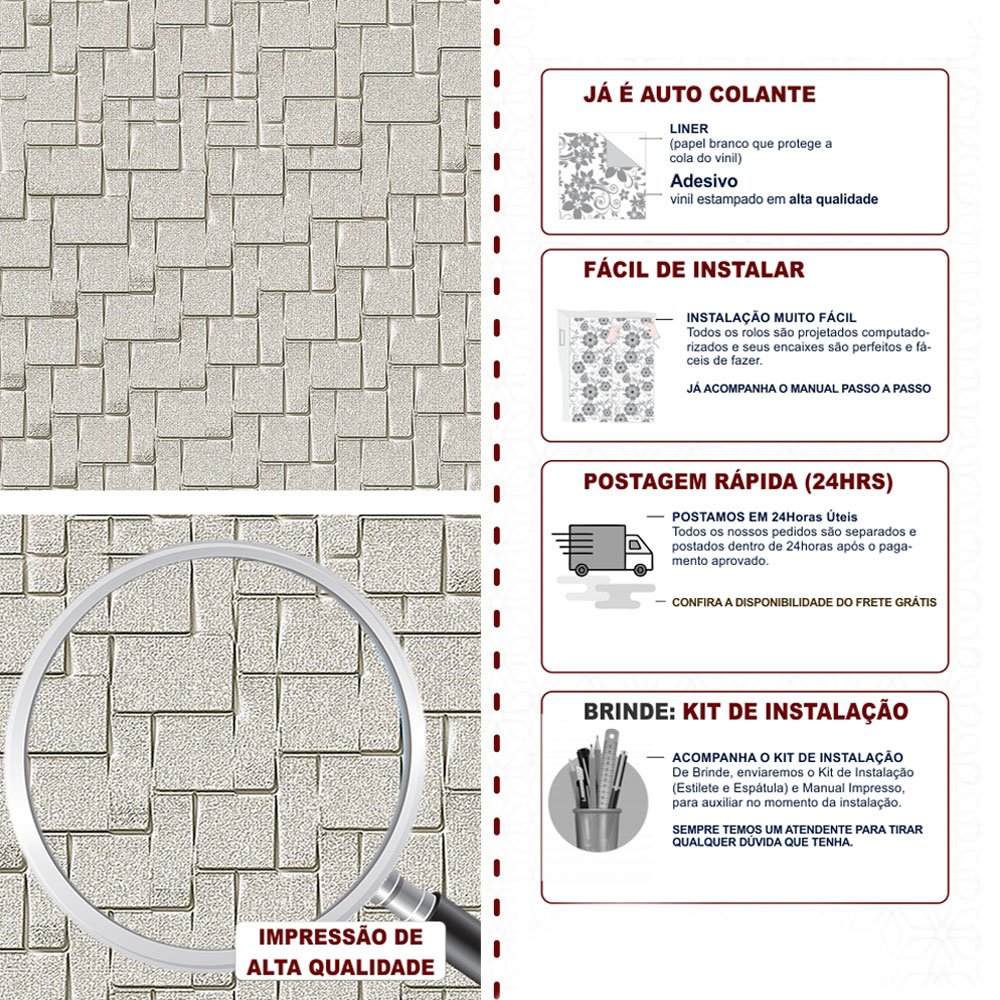 IMPRESSÃO DE ALTA QUALIDADE

JÁ É AUTO COLANTE

LINER
(papel branco que protege a cola do vinil)

Adesivo
vinil estampado em alta qualidade

FÁCIL DE INSTALAR

INSTALAÇÃO MUITO FÁCIL
Todos os rolos são projetados computadorizados e seus encaixes são perfeitos e fáceis de fazer.

JÁ ACOMPANHA O MANUAL PASSO A PASSO

POSTAGEM RÁPIDA (24HRS)

POSTAMOS EM 24Horas Úteis
Todos os nossos pedidos são separados e postados dentro de 24horas após o pagamento aprovado.

CONFIRA A DISPONIBILIDADE DO FRETE GRÁTIS

BRINDE: KIT DE INSTALAÇÃO

ACOMPANHA O KIT DE INSTALAÇÃO
De Brinde, enviaremos o Kit de Instalação (Estilete e Espátula) e Manual Impresso, para auxiliar no momento da instalação.

SEMPRE TEMOS UM ATENDENTE PARA TIRAR QUALQUER DÚVIDA QUE TENHA.