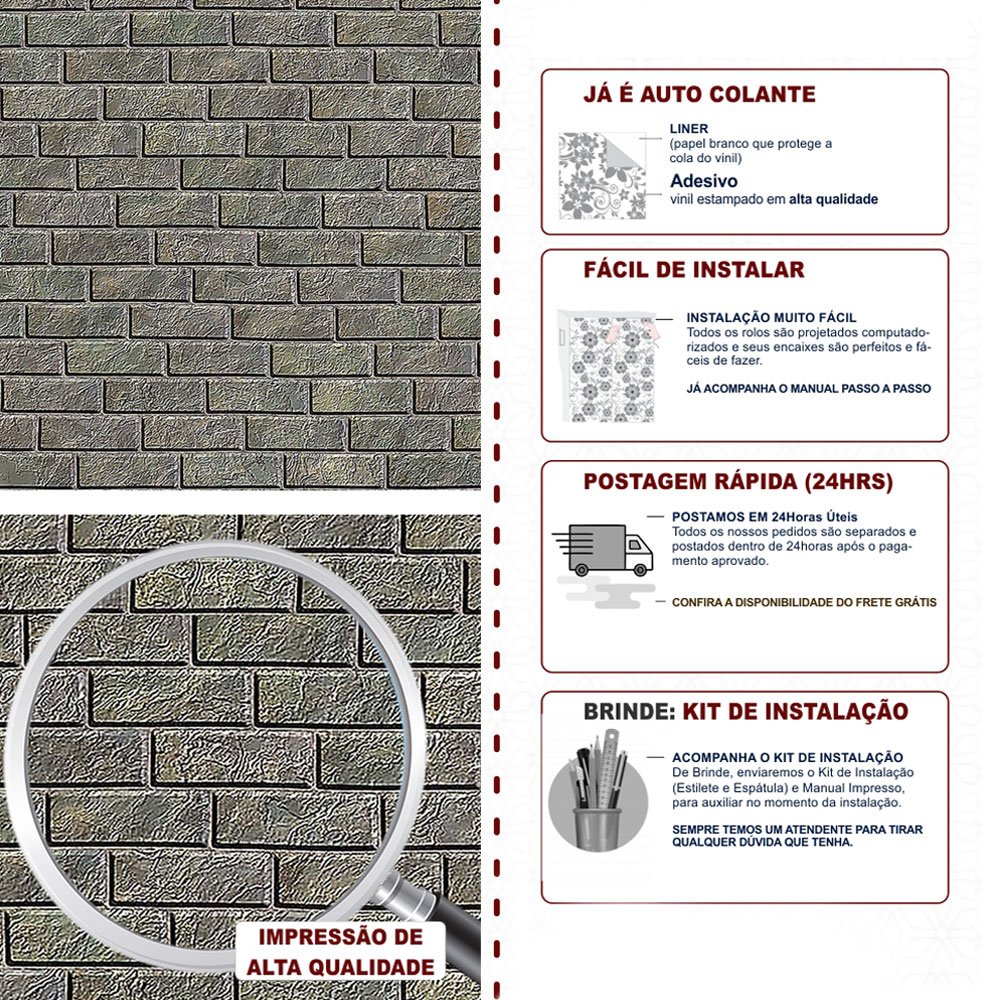 IMPRESSÃO DE ALTA QUALIDADE

JÁ É AUTO COLANTE

LINER
(papel branco que protege a cola do vinil)

Adesivo
vinil estampado em alta qualidade

FÁCIL DE INSTALAR

INSTALAÇÃO MUITO FÁCIL
Todos os rolos são projetados computadorizados e seus encaixes são perfeitos e fáceis de fazer.

JÁ ACOMPANHA O MANUAL PASSO A PASSO

POSTAGEM RÁPIDA (24HRS)

POSTAMOS EM 24Horas Úteis
Todos os nossos pedidos são separados e postados dentro de 24horas após o pagamento aprovado.

CONFIRA A DISPONIBILIDADE DO FRETE GRÁTIS

BRINDE: KIT DE INSTALAÇÃO

ACOMPANHA O KIT DE INSTALAÇÃO
De Brinde, enviaremos o Kit de Instalação (Estilete e Espátula) e Manual Impresso, para auxiliar no momento da instalação.

SEMPRE TEMOS UM ATENDENTE PARA TIRAR QUALQUER DÚVIDA QUE TENHA.