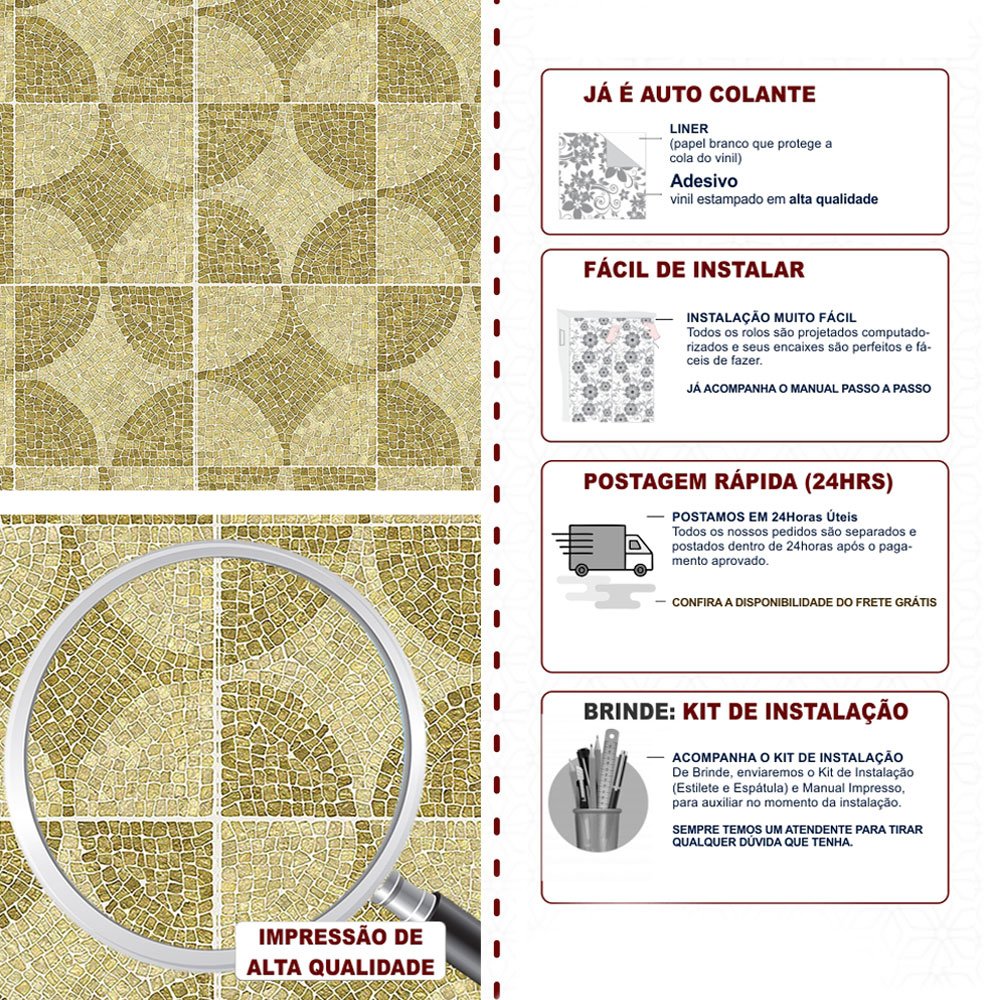 IMPRESSÃO DE ALTA QUALIDADE

JÁ É AUTO COLANTE

LINER
(papel branco que protege a cola do vinil)

Adesivo
vinil estampado em alta qualidade

FÁCIL DE INSTALAR

INSTALAÇÃO MUITO FÁCIL
Todos os rolos são projetados computadorizados e seus encaixes são perfeitos e fáceis de fazer.

JÁ ACOMPANHA O MANUAL PASSO A PASSO

POSTAGEM RÁPIDA (24HRS)

POSTAMOS EM 24Horas Úteis
Todos os nossos pedidos são separados e postados dentro de 24horas após o pagamento aprovado.

CONFIRA A DISPONIBILIDADE DO FRETE GRÁTIS

BRINDE: KIT DE INSTALAÇÃO

ACOMPANHA O KIT DE INSTALAÇÃO
De Brinde, enviaremos o Kit de Instalação (Estilete e Espátula) e Manual Impresso, para auxiliar no momento da instalação.

SEMPRE TEMOS UM ATENDENTE PARA TIRAR QUALQUER DÚVIDA QUE TENHA.