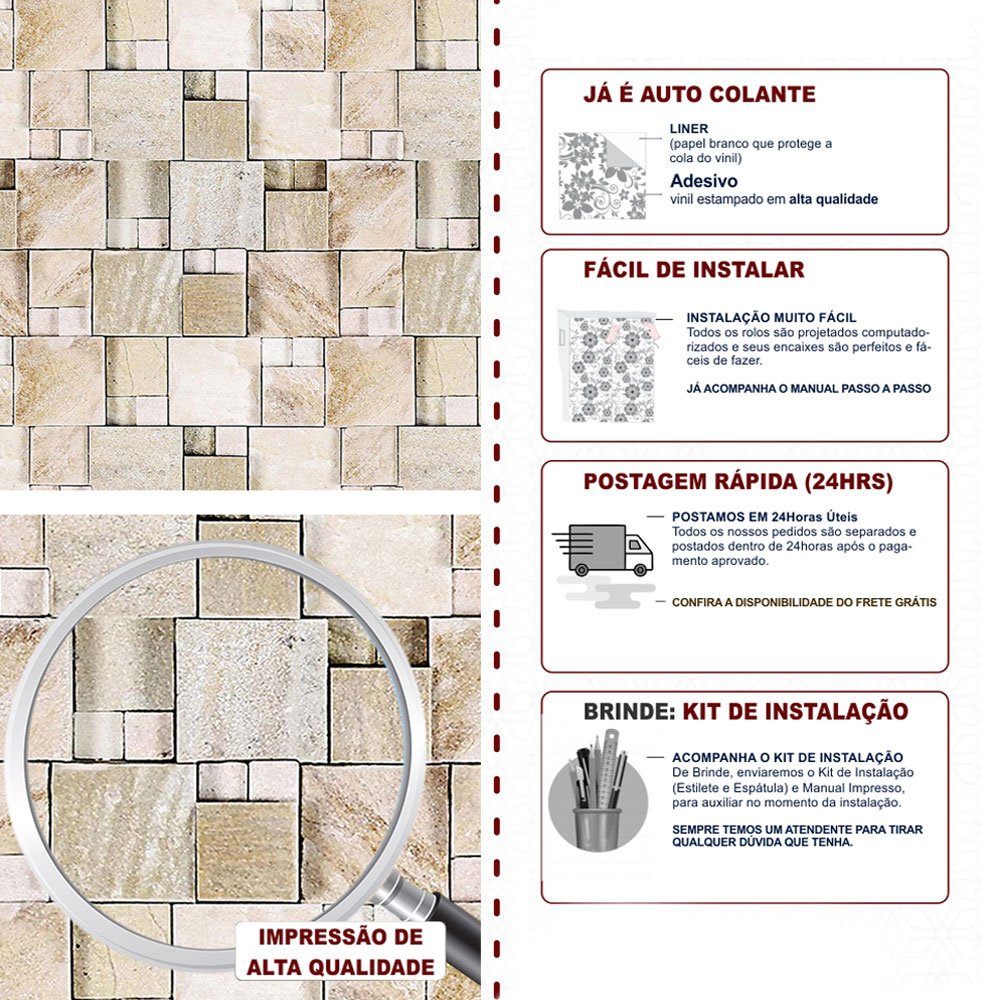 IMPRESSÃO DE ALTA QUALIDADE

JÁ É AUTO COLANTE

LINER
(papel branco que protege a cola do vinil)

Adesivo
vinil estampado em alta qualidade

FÁCIL DE INSTALAR

INSTALAÇÃO MUITO FÁCIL
Todos os rolos são projetados computadorizados e seus encaixes são perfeitos e fáceis de fazer.

JÁ ACOMPANHA O MANUAL PASSO A PASSO

POSTAGEM RÁPIDA (24HRS)

POSTAMOS EM 24Horas Úteis
Todos os nossos pedidos são separados e postados dentro de 24horas após o pagamento aprovado.

CONFIRA A DISPONIBILIDADE DO FRETE GRÁTIS

BRINDE: KIT DE INSTALAÇÃO

ACOMPANHA O KIT DE INSTALAÇÃO
De Brinde, enviaremos o Kit de Instalação (Estilete e Espátula) e Manual Impresso, para auxiliar no momento da instalação.

SEMPRE TEMOS UM ATENDENTE PARA TIRAR QUALQUER DÚVIDA QUE TENHA.