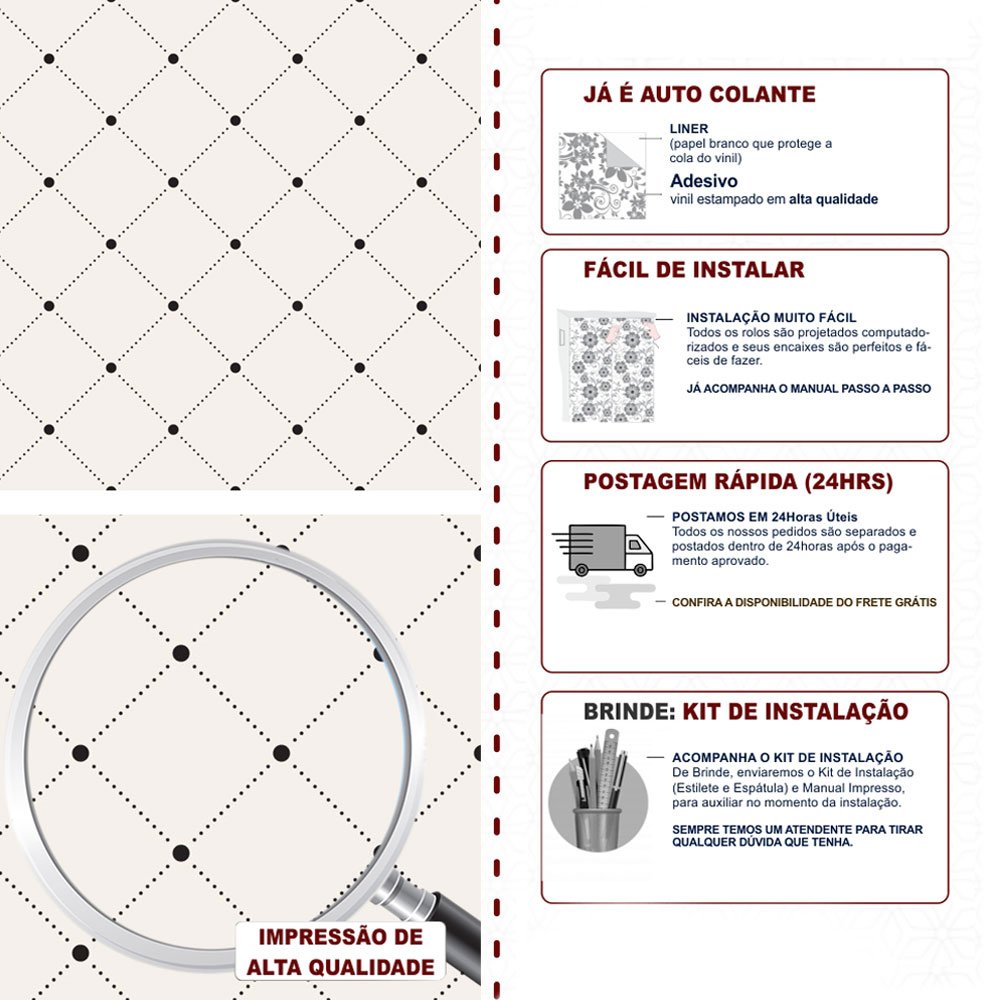 IMPRESSÃO DE ALTA QUALIDADE

JÁ É AUTO COLANTE

LINER
(papel branco que protege a cola do vinil)

Adesivo
vinil estampado em alta qualidade

FÁCIL DE INSTALAR

INSTALAÇÃO MUITO FÁCIL
Todos os rolos são projetados computadorizados e seus encaixes são perfeitos e fáceis de fazer.

JÁ ACOMPANHA O MANUAL PASSO A PASSO

POSTAGEM RÁPIDA (24HRS)

POSTAMOS EM 24Horas Úteis
Todos os nossos pedidos são separados e postados dentro de 24horas após o pagamento aprovado.

CONFIRA A DISPONIBILIDADE DO FRETE GRÁTIS

BRINDE: KIT DE INSTALAÇÃO

ACOMPANHA O KIT DE INSTALAÇÃO
De Brinde, enviaremos o Kit de Instalação (Estilete e Espátula) e Manual Impresso, para auxiliar no momento da instalação.

SEMPRE TEMOS UM ATENDENTE PARA TIRAR QUALQUER DÚVIDA QUE TENHA.